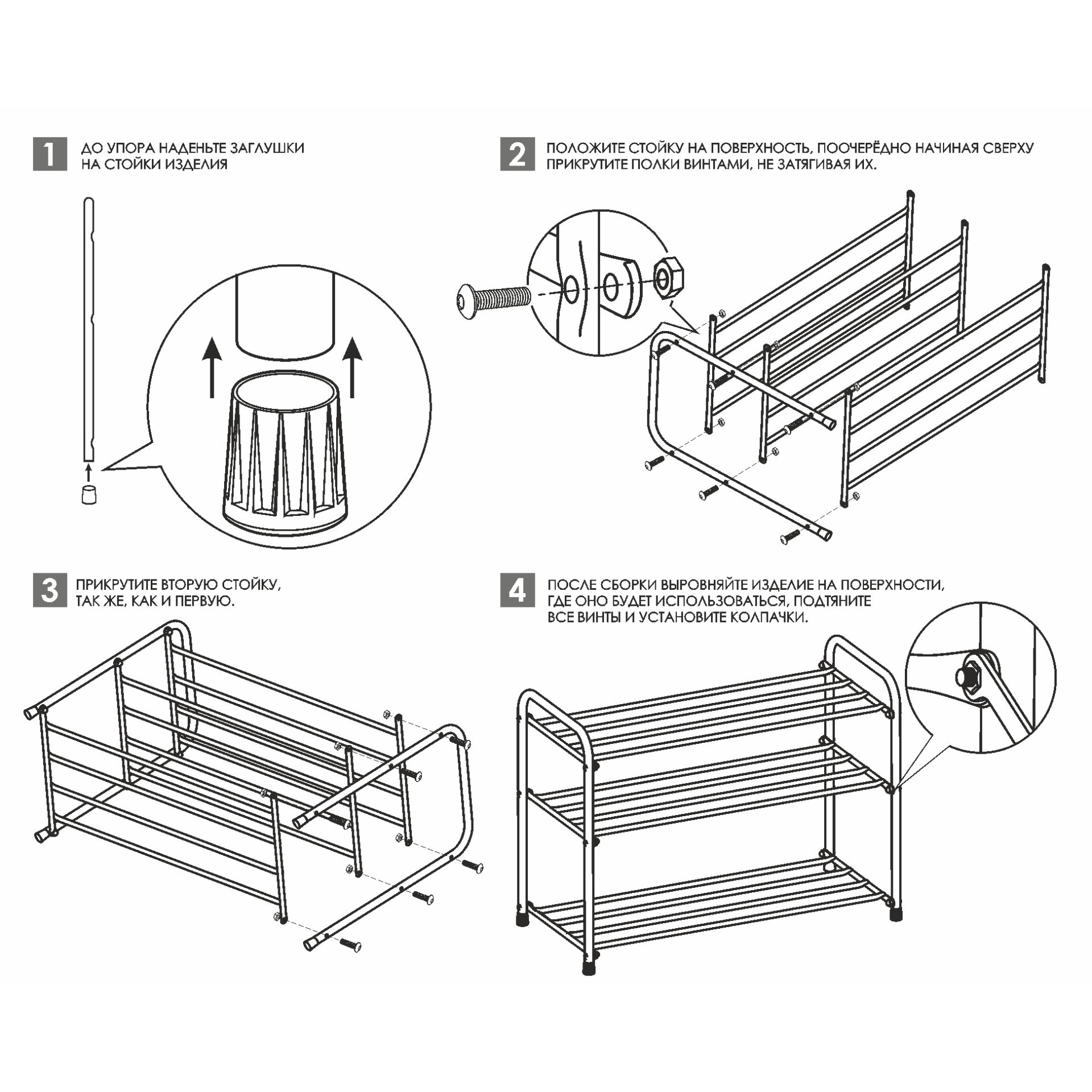 1

ДО УПОРА НАДЕНЬТЕ ЗАГЛУШКИ НА СТОЙКИ ИЗДЕЛИЯ

2

ПОЛОЖИТЕ СТОЙКУ НА ПОВЕРХНОСТЬ, ПООЧЕРЁДНО НАЧИНАЯ СВЕРХУ ПРИКРУТИТЕ ПОЛКИ ВИНТАМИ, НЕ ЗАТЯГИВАЯ ИХ.

3

ПРИКРУТИТЕ ВТОРУЮ СТОЙКУ, ТАК ЖЕ, КАК И ПЕРВУЮ.

4

ПОСЛЕ СБОРКИ ВЫРОВНЯЙТЕ ИЗДЕЛИЕ НА ПОВЕРХНОСТИ, ГДЕ ОНО БУДЕТ ИСПОЛЬЗОВАТЬСЯ, ПОДТЯНИТЕ ВСЕ ВИНТЫ И УСТАНОВИТЕ КОЛПАЧКИ.